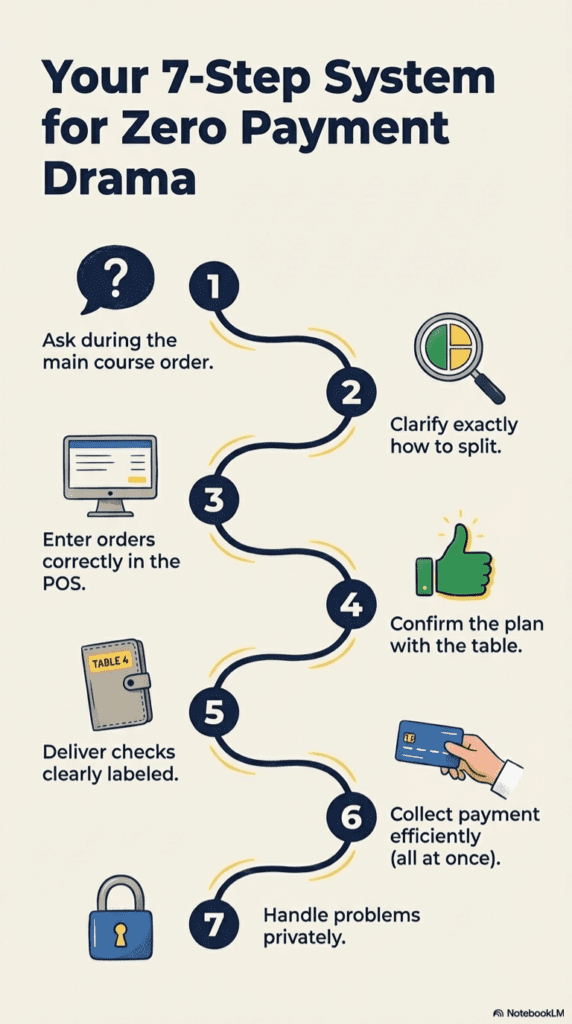 Your 7-Step System for Zero Payment Drama

?

1

Ask during the main course order.

2

Clarify exactly how to split.

3

Enter orders correctly in the POS.

4

Confirm the plan with the table.

TABLE 4

5

Deliver checks clearly labeled.

6

Collect payment efficiently (all at once).

7

Handle problems privately.

NotebookLM